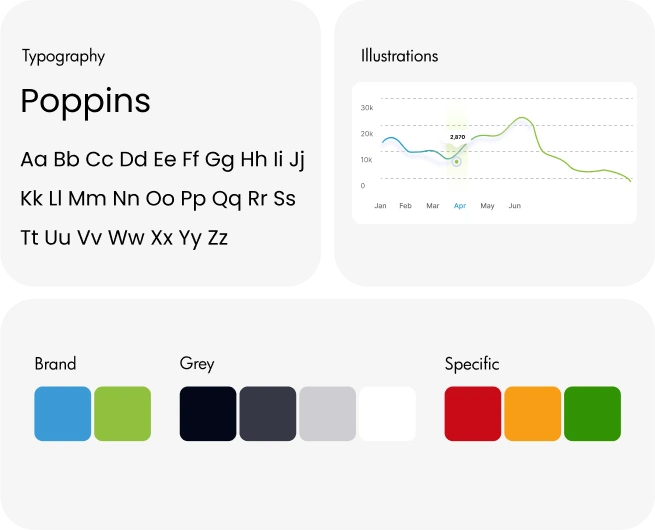 Typography

Poppins

Aa Bb Cc Dd Ee Ff Gg Hh Ii Jj
Kk Ll Mm Nn Oo Pp Qq Rr Ss
Tt Uu Vv Ww Xx Yy Zz

Illustrations

30k
20k
10k
0
2,870
Jan Feb Mar Apr May Jun

Brand

Grey

Specific